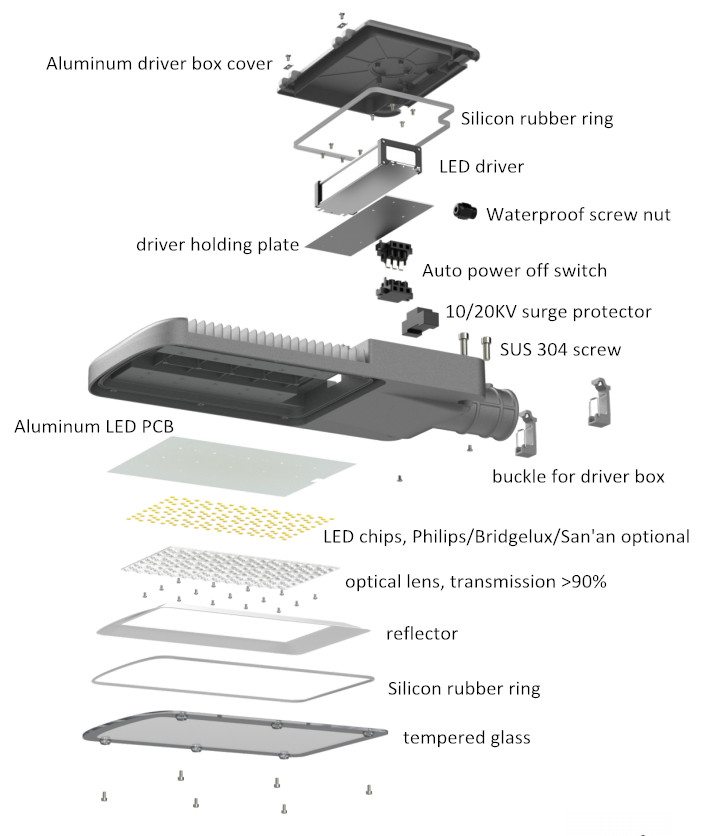 Aluminum driver box cover
Silicon rubber ring
LED driver
Waterproof screw nut
driver holding plate
Auto power off switch
10/20KV surge protector
SUS 304 screw
Aluminum LED PCB
buckle for driver box
LED chips, Philips/Bridgelux/San'an optional
optical lens, transmission >90%
reflector
Silicon rubber ring
tempered glass