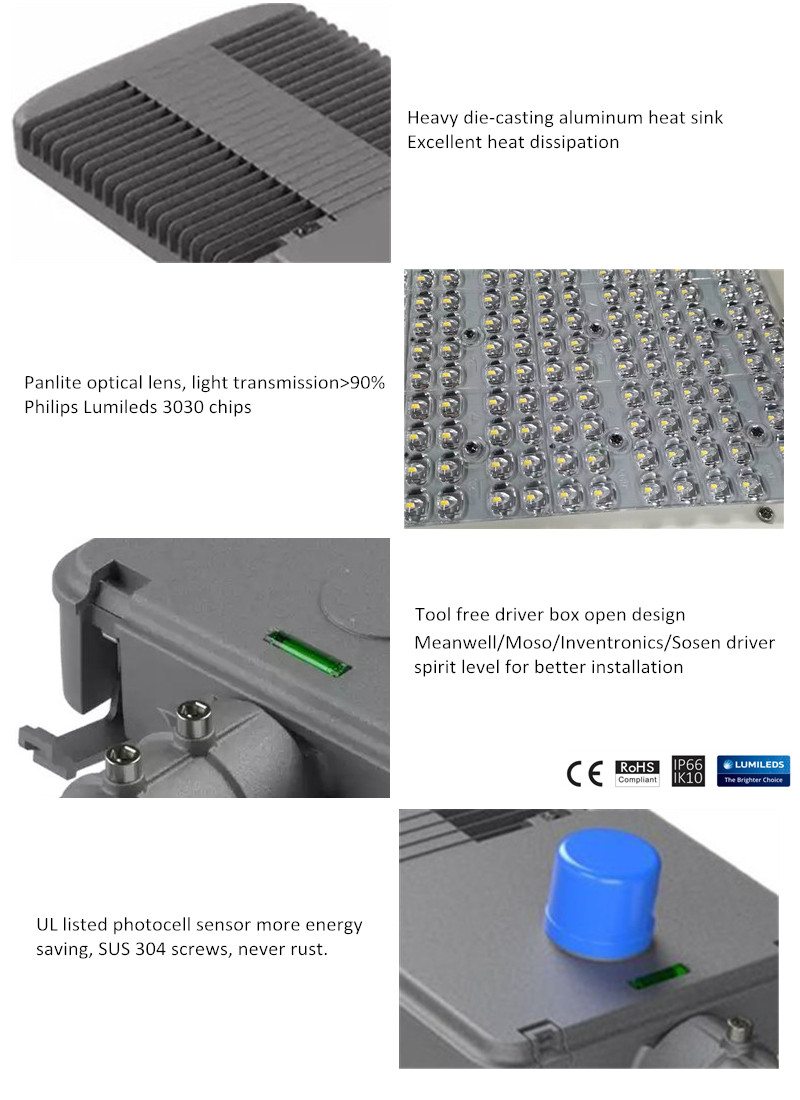 Heavy die-casting aluminum heat sink
Excellent heat dissipation

Panlite optical lens, light transmission>90%
Philips Lumileds 3030 chips

Tool free driver box open design
Meanwell/Moso/Inventronics/Sosen driver
spirit level for better installation

CE RoHS Compliant IP66 IK10 LUMILEDS The Brighter Choice

UL listed photocell sensor more energy saving, SUS 304 screws, never rust.