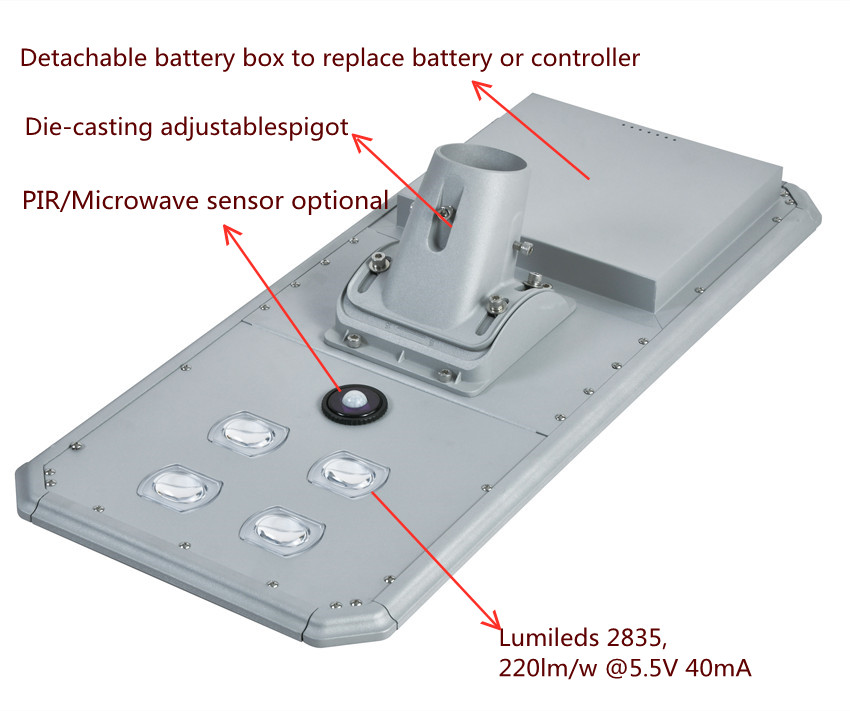 Detachable battery box to replace battery or controller

Die-casting adjustablespigot

PIR/Microwave sensor optional

Lumileds 2835,
220lm/w @5.5V 40mA