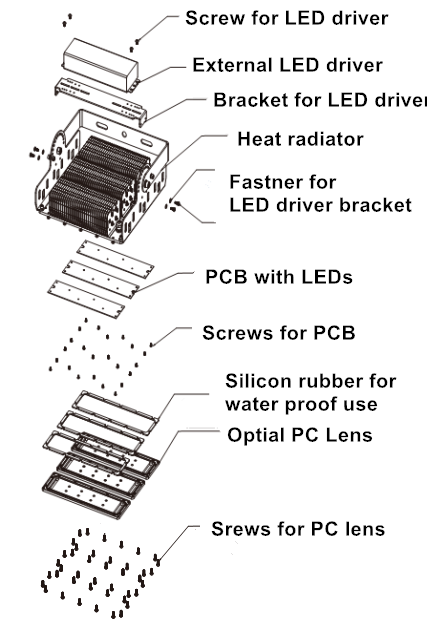 Screw for LED driver

External LED driver

Bracket for LED driver

Heat radiator

Fastner for LED driver bracket

PCB with LEDs

Screws for PCB

Silicon rubber for water proof use

Optial PC Lens

Srews for PC lens